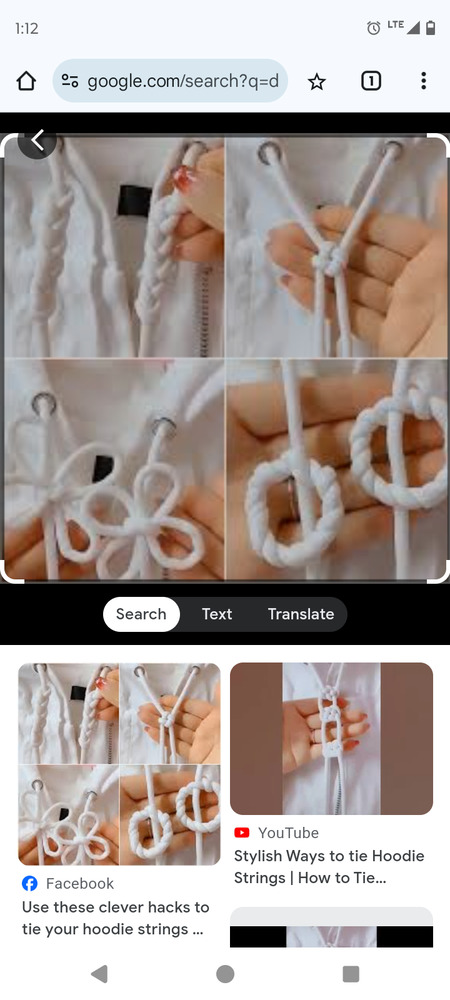 1:12

LTE

google.com/search?q=d

1

Search Text Translate

Facebook
Use these clever hacks to tie your hoodie strings ...

YouTube
Stylish Ways to tie Hoodie Strings | How to Tie...